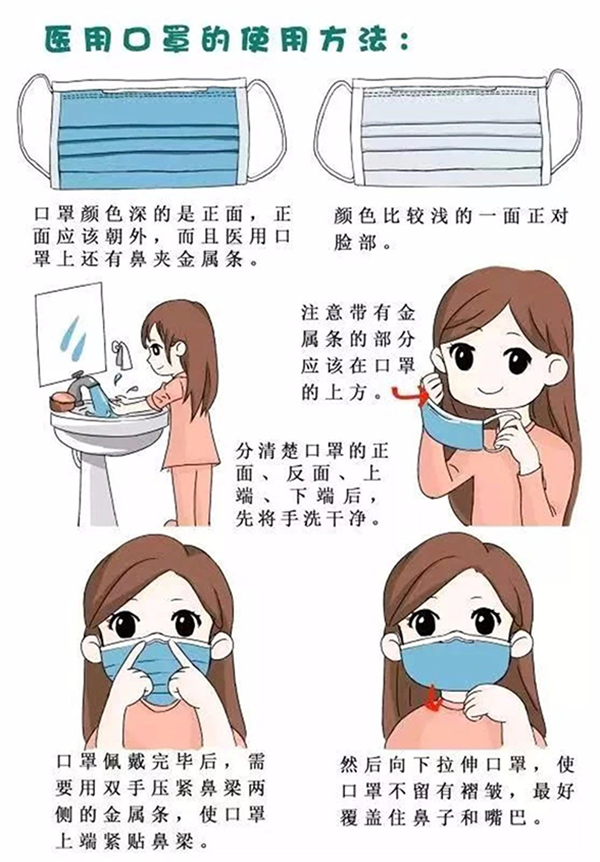 医用口罩的使用方法：

口罩颜色深的是正面，正面应该朝外，而且医用口罩上还有鼻夹金属条。

颜色比较浅的一面正对脸部。

注意带有金属条的部分应该在口罩的上方。

分清楚口罩的正面、反面、上端、下端后，先将手洗干净。

口罩佩戴完毕后，需要用双手压紧鼻梁两侧的金属条，使口罩上端紧贴鼻梁。

然后向下拉伸口罩，使口罩不留有褶皱，最好覆盖住鼻子和嘴巴。